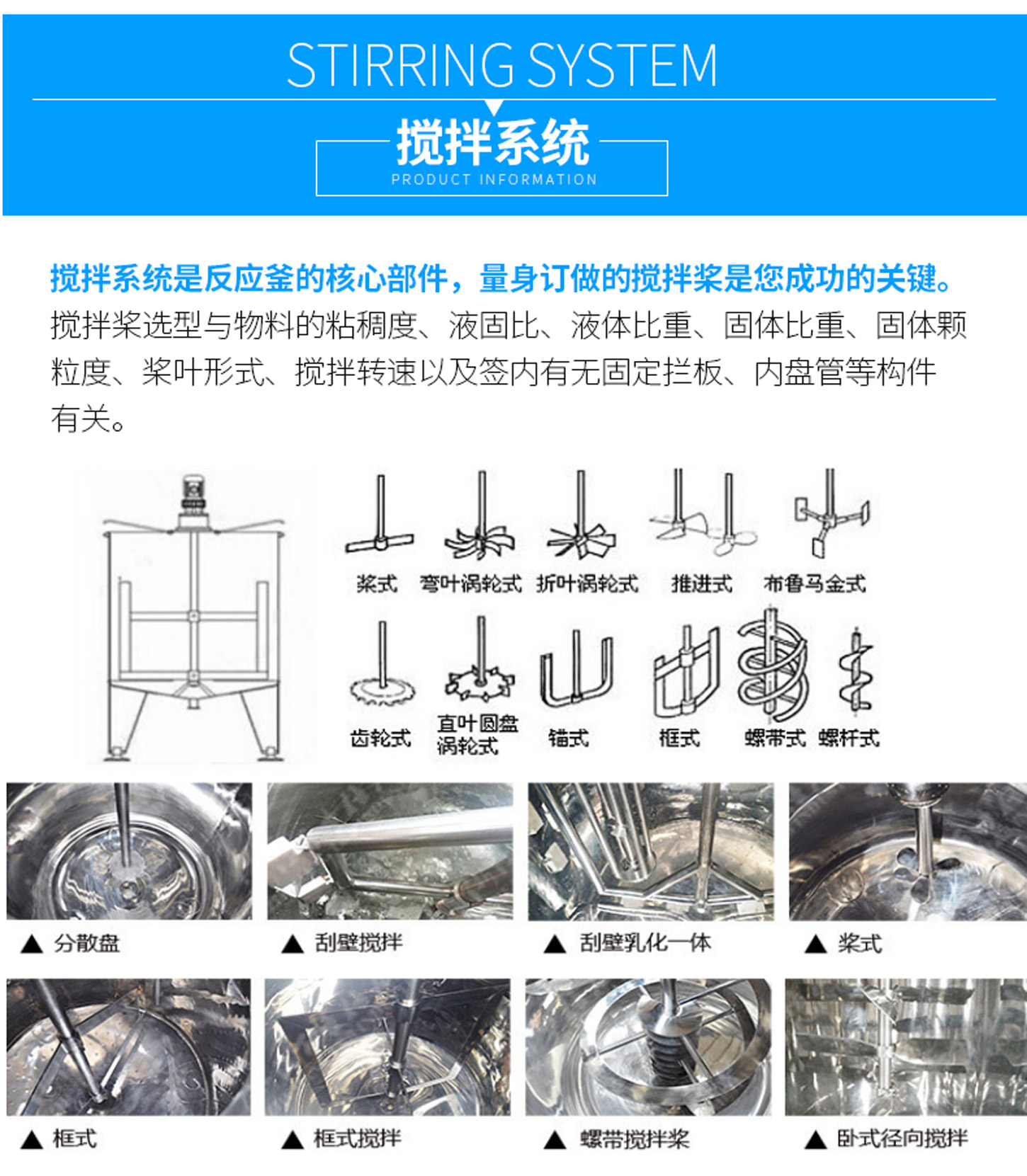 STIRRING SYSTEM

搅拌系统

PRODUCT INFORMATION

搅拌系统是反应釜的核心部件，量身订做的搅拌桨是您成功的关键。

搅拌桨选型与物料的粘稠度、液固比、液体比重、固体比重、固体颗粒度、桨叶形式、搅拌转速以及签内有无固定拦板、内盘管等构件有关。

桨式 弯叶涡轮式 折叶涡轮式 推进式 布鲁马金式

齿轮式 直叶圆盘涡轮式 锚式 框式 螺带式 螺杆式

▲ 分散盘 ▲ 刮壁搅拌 ▲ 刮壁乳化一体 ▲ 桨式

▲ 框式 ▲ 框式搅拌 ▲ 螺带搅拌桨 ▲ 卧式径向搅拌