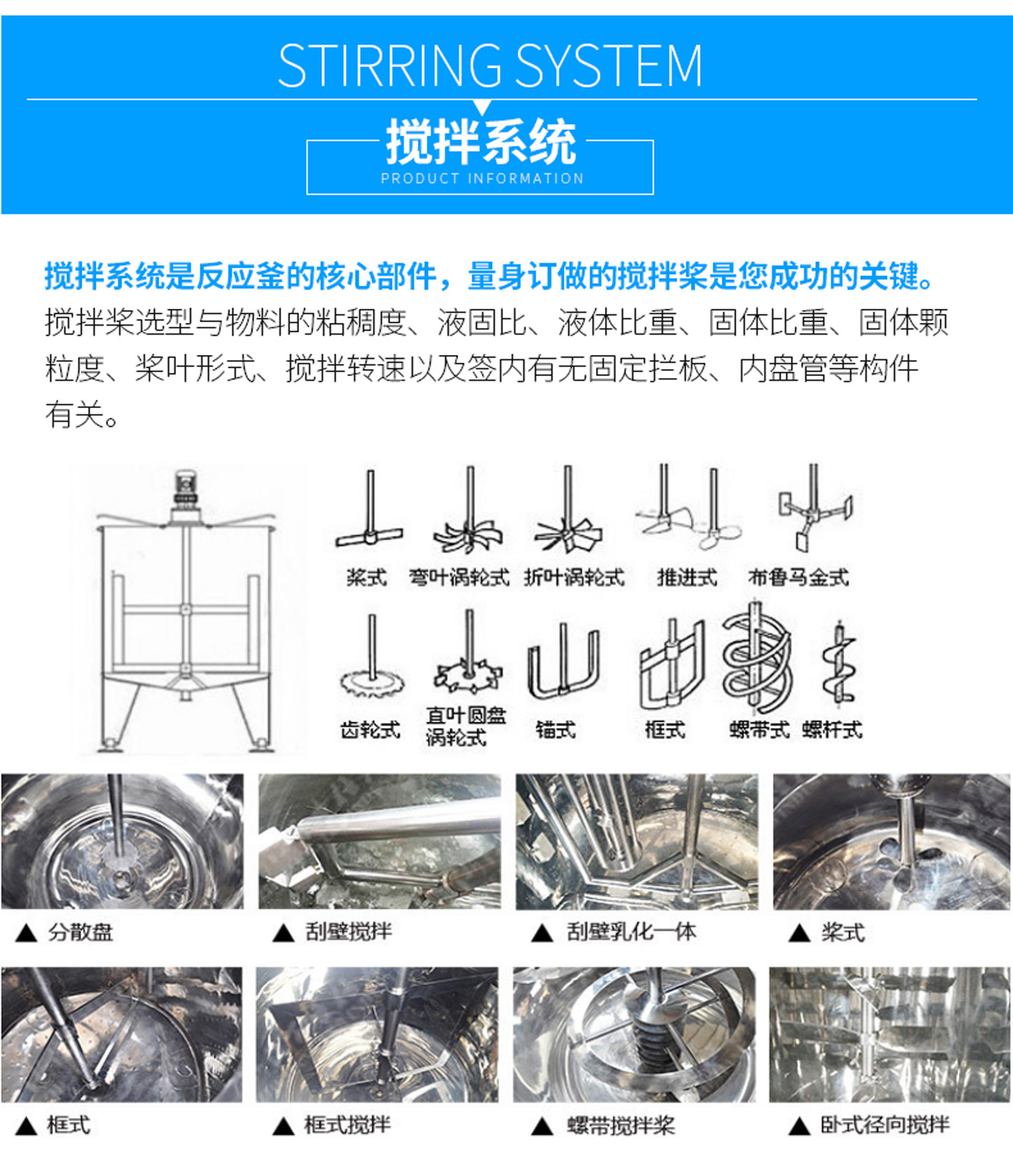 STIRRING SYSTEM

搅拌系统

PRODUCT INFORMATION

搅拌系统是反应釜的核心部件，量身订做的搅拌桨是您成功的关键。

搅拌桨选型与物料的粘稠度、液固比、液体比重、固体比重、固体颗粒度、桨叶形式、搅拌转速以及签内有无固定拦板、内盘管等构件有关。

桨式 弯叶涡轮式 折叶涡轮式 推进式 布鲁马金式

齿轮式 直叶圆盘涡轮式 锚式 框式 螺带式 螺杆式

▲ 分散盘

▲ 刮壁搅拌

▲ 刮壁乳化一体

▲ 桨式

▲ 框式

▲ 框式搅拌

▲ 螺带搅拌桨

▲ 卧式径向搅拌