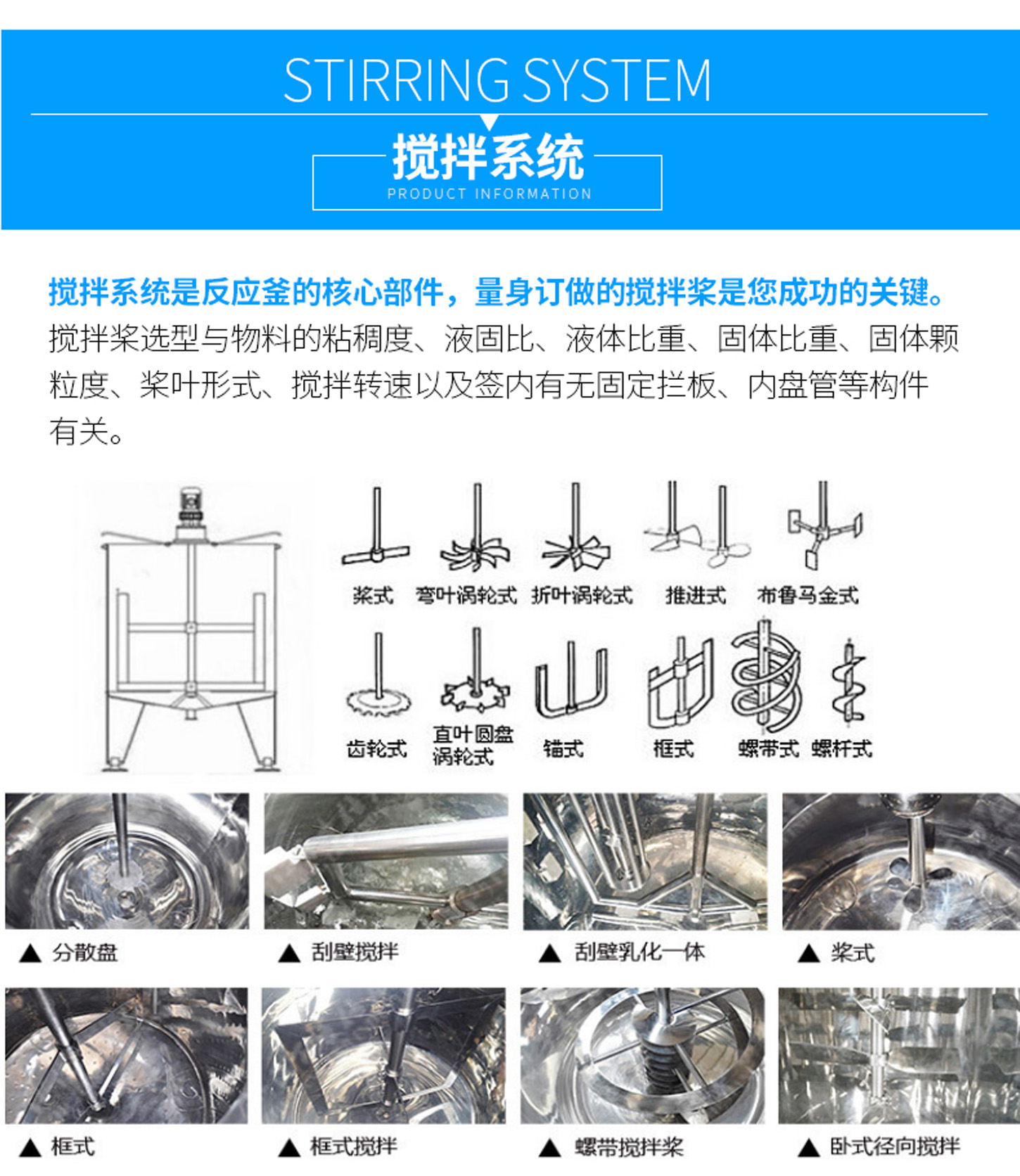 STIRRING SYSTEM

搅拌系统

PRODUCT INFORMATION

搅拌系统是反应釜的核心部件，量身订做的搅拌桨是您成功的关键。

搅拌桨选型与物料的粘稠度、液固比、液体比重、固体比重、固体颗粒度、桨叶形式、搅拌转速以及签内有无固定拦板、内盘管等构件有关。

桨式 弯叶涡轮式 折叶涡轮式 推进式 布鲁马金式

齿轮式 直叶圆盘涡轮式 锚式 框式 螺带式 螺杆式

▲ 分散盘 ▲ 刮壁搅拌 ▲ 刮壁乳化一体 ▲ 桨式

▲ 框式 ▲ 框式搅拌 ▲ 螺带搅拌桨 ▲ 卧式径向搅拌